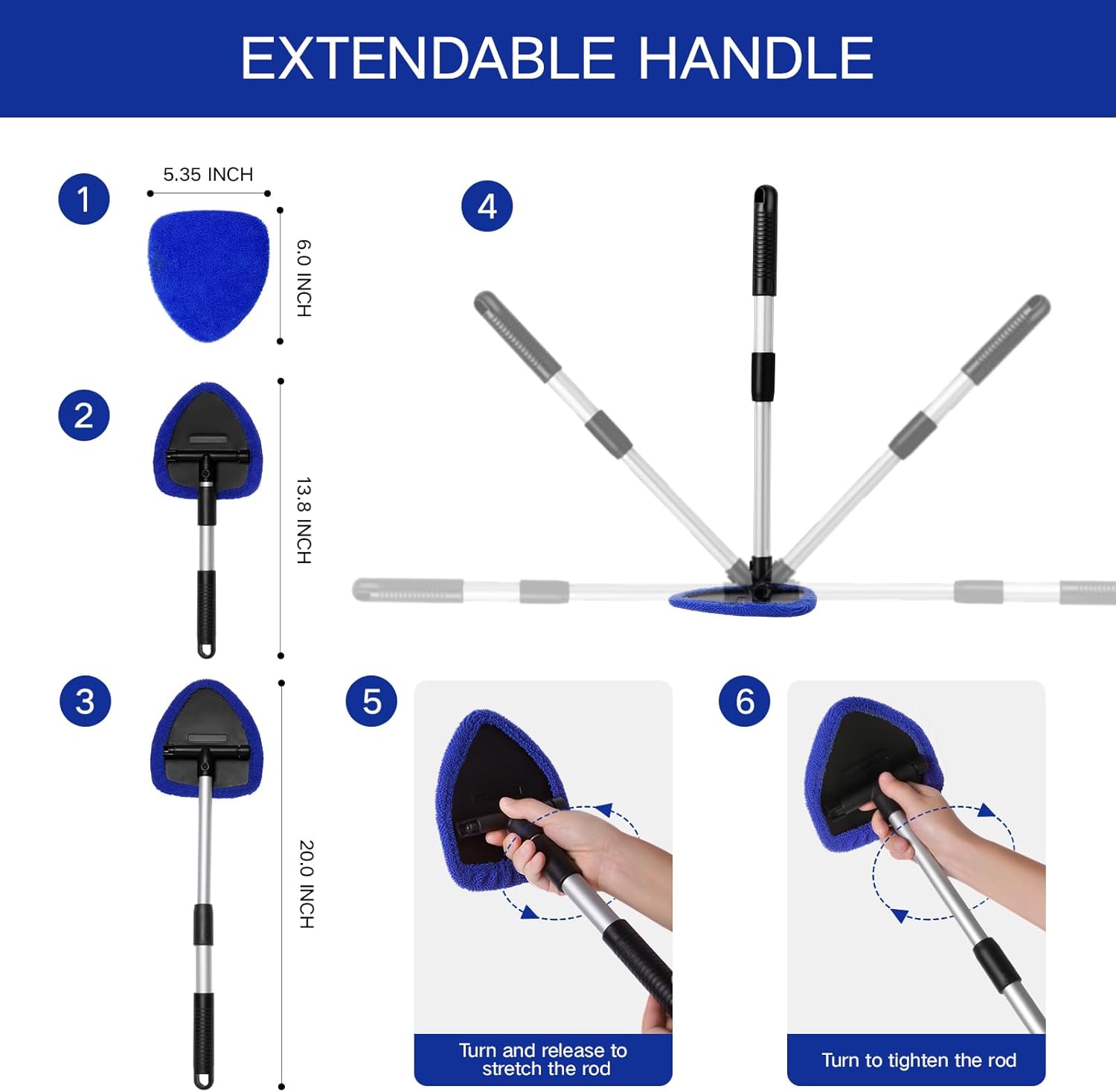 EXTENDABLE HANDLE

1

5.35 INCH

6.0 INCH

2

13.8 INCH

3

20.0 INCH

4

5

Turn and release to stretch the rod

6

Turn to tighten the rod