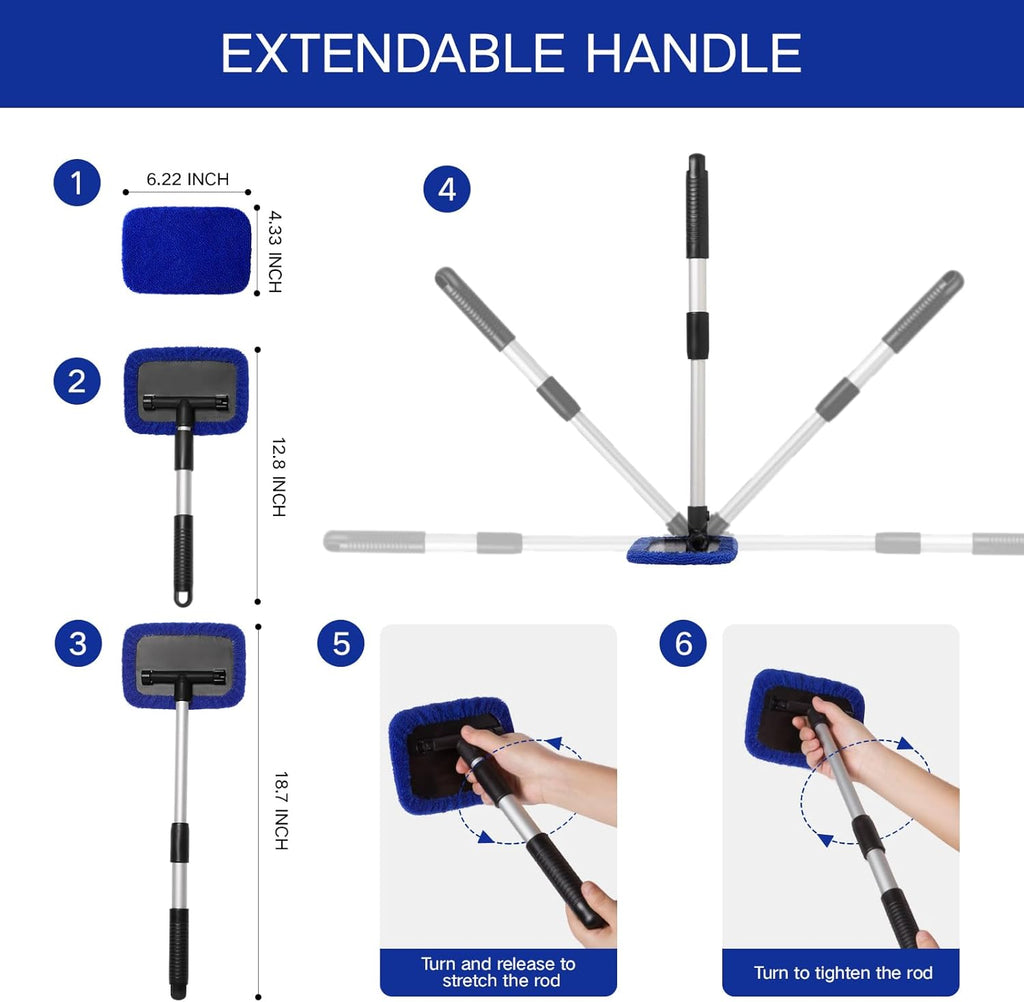 EXTENDABLE HANDLE

1

6.22 INCH

4.33 INCH

2

12.8 INCH

3

18.7 INCH

4

5

Turn and release to stretch the rod

6

Turn to tighten the rod