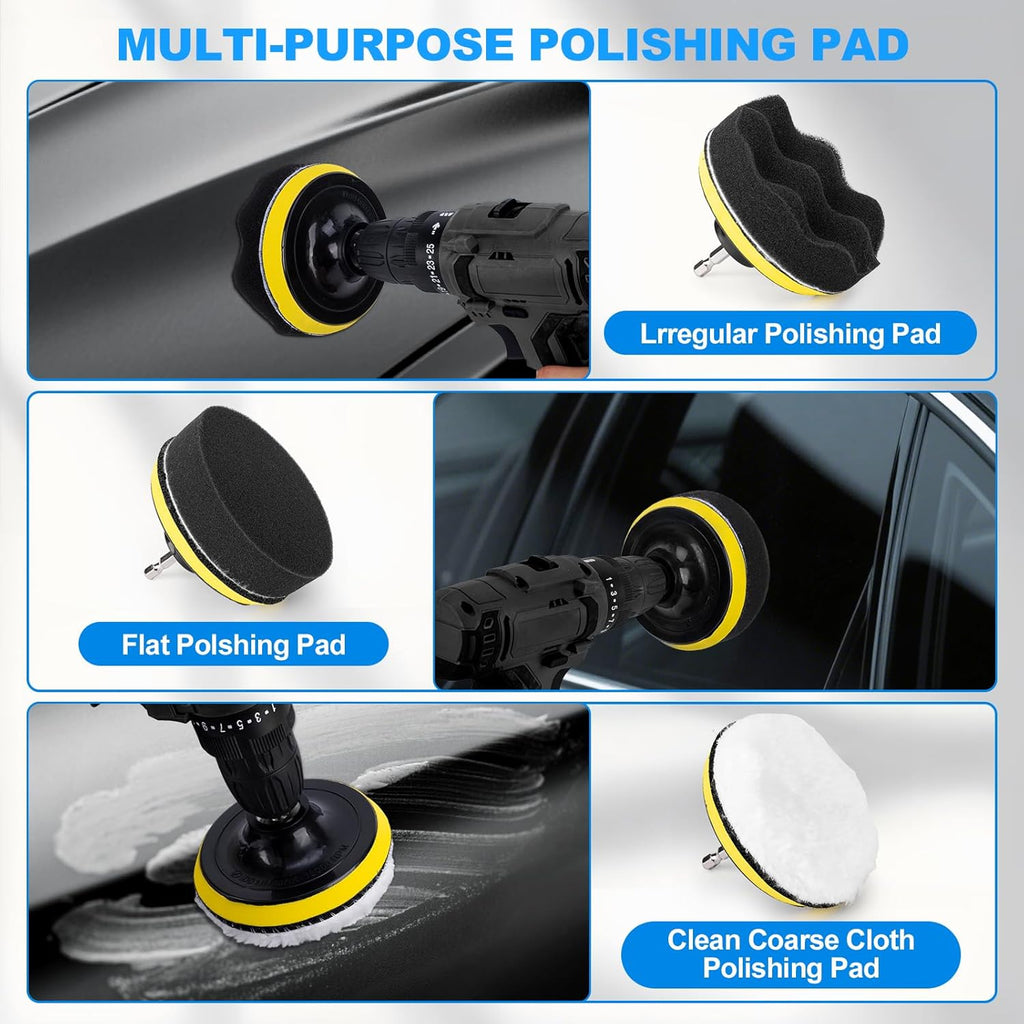 MULTI-PURPOSE POLISHING PAD

Lrregular Polishing Pad

Flat Polshing Pad

Clean Coarse Cloth Polishing Pad