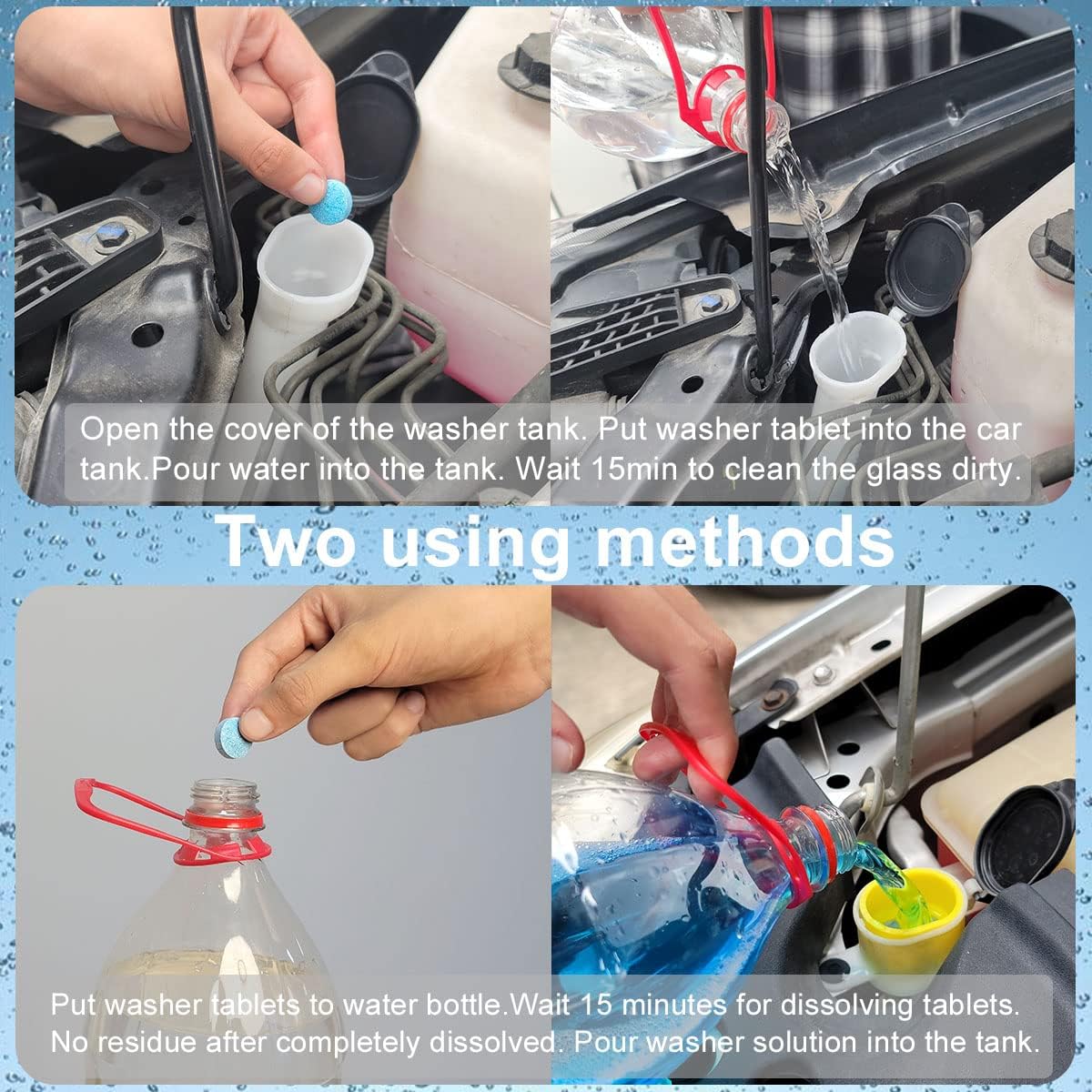 Open the cover of the washer tank. Put washer tablet into the car tank.Pour water into the tank. Wait 15min to clean the glass dirty.

Two using methods

Put washer tablets to water bottle.Wait 15 minutes for dissolving tablets. No residue after completely dissolved. Pour washer solution into the tank.